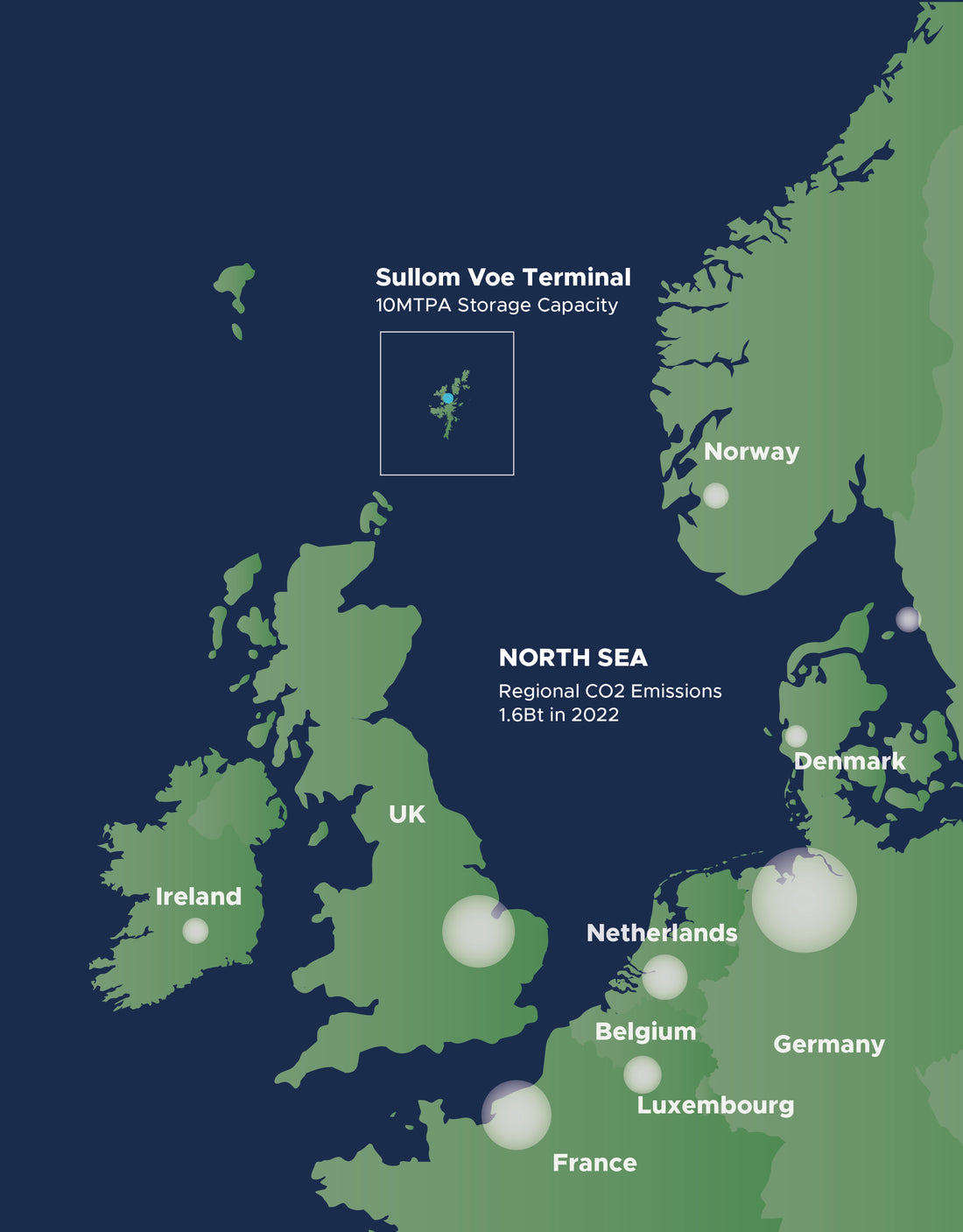 Sullom Voe Terminal
10MTPA Storage Capacity

Norway

NORTH SEA
Regional CO2 Emissions
1.6Bt in 2022

Denmark

UK

Ireland

Netherlands

Belgium

Germany

Luxembourg

France