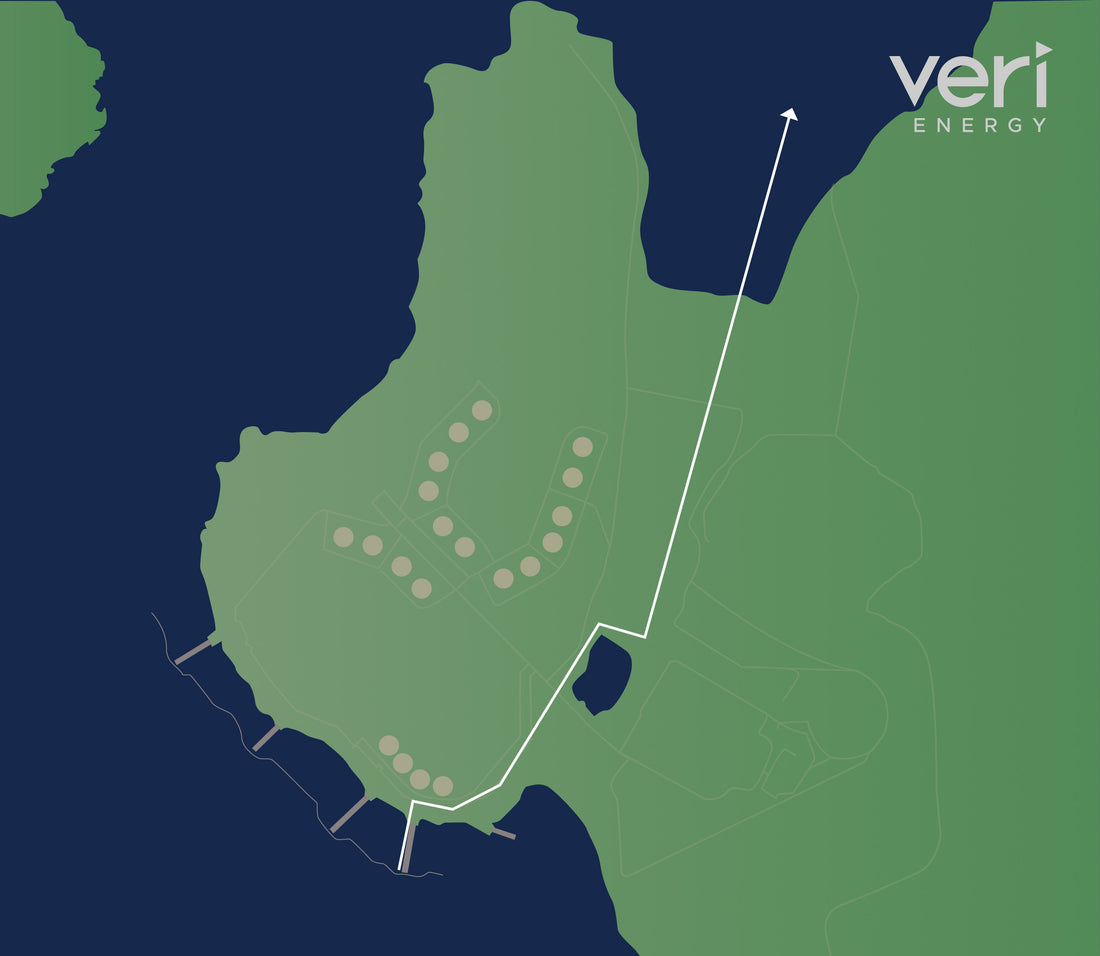 veri
ENERGY